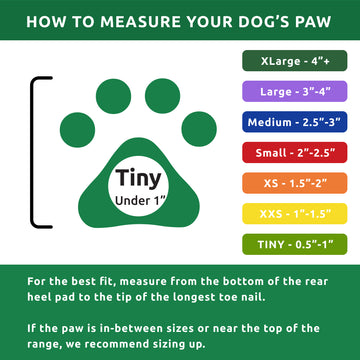 HOW TO MEASURE YOUR DOG'S PAW

Tiny
Under 1"

XLarge - 4"+

Large - 3"-4"

Medium - 2.5"-3"

Small - 2"-2.5"

XS - 1.5"-2"

XXS - 1"-1.5"

TINY - 0.5"-1"

For the best fit, measure from the bottom of the rear heel pad to the tip of the longest toe nail.

If the paw is in-between sizes or near the top of the range, we recommend sizing up.